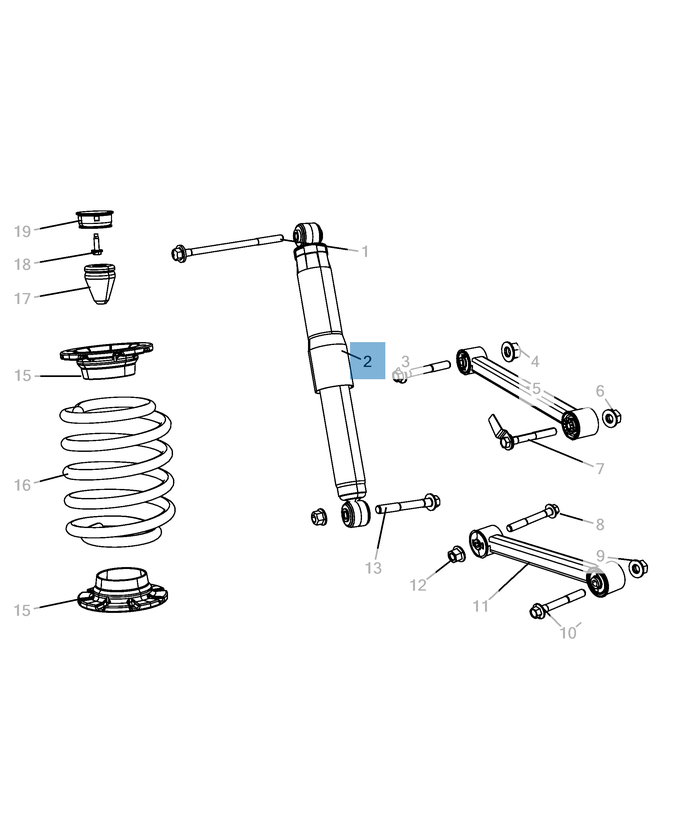 19
18
17
15
16
15
1
2
3
4
5
6
7
8
9
10
11
12
13