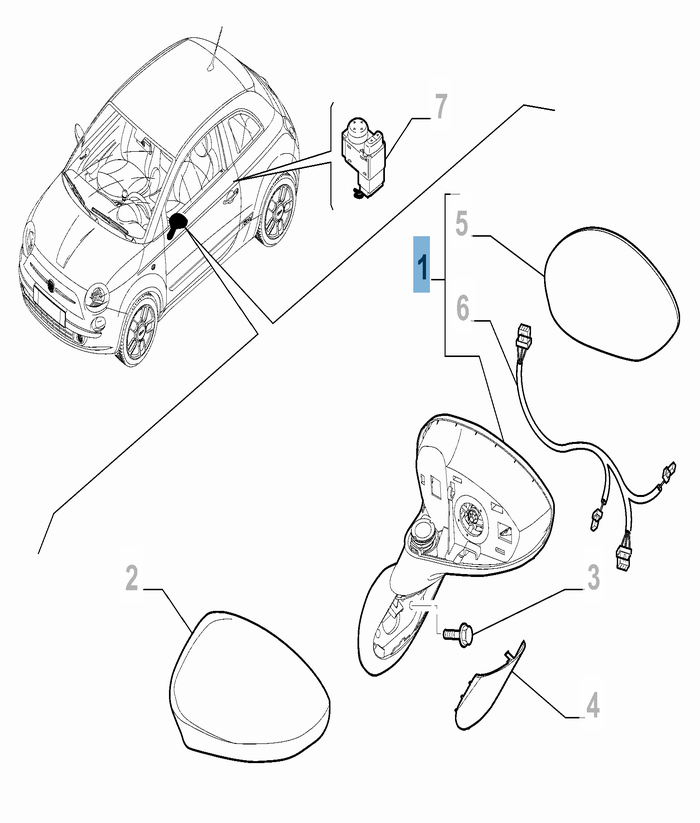 7
5
1
6
2
3
4