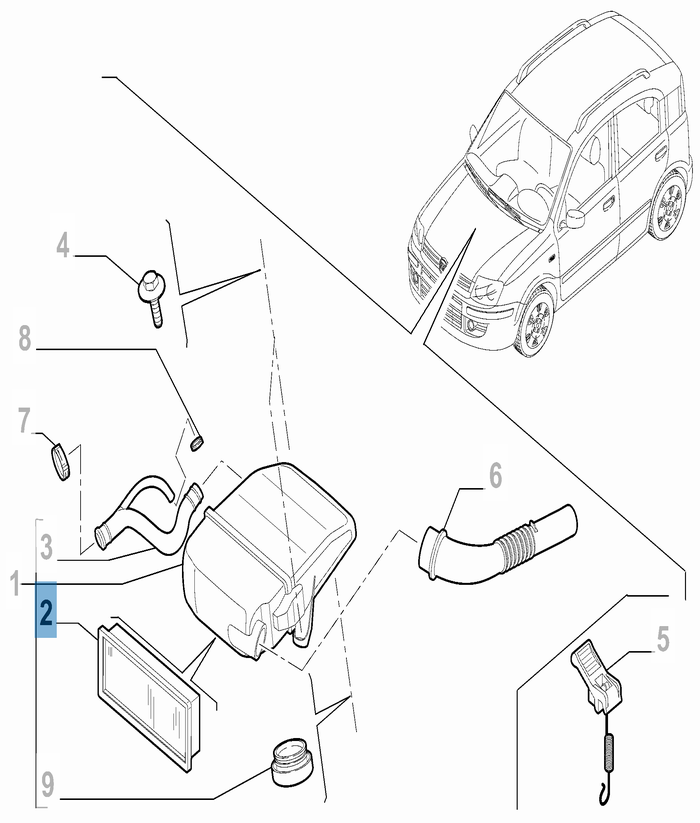 4
8
7
3
1
2
9
6
5